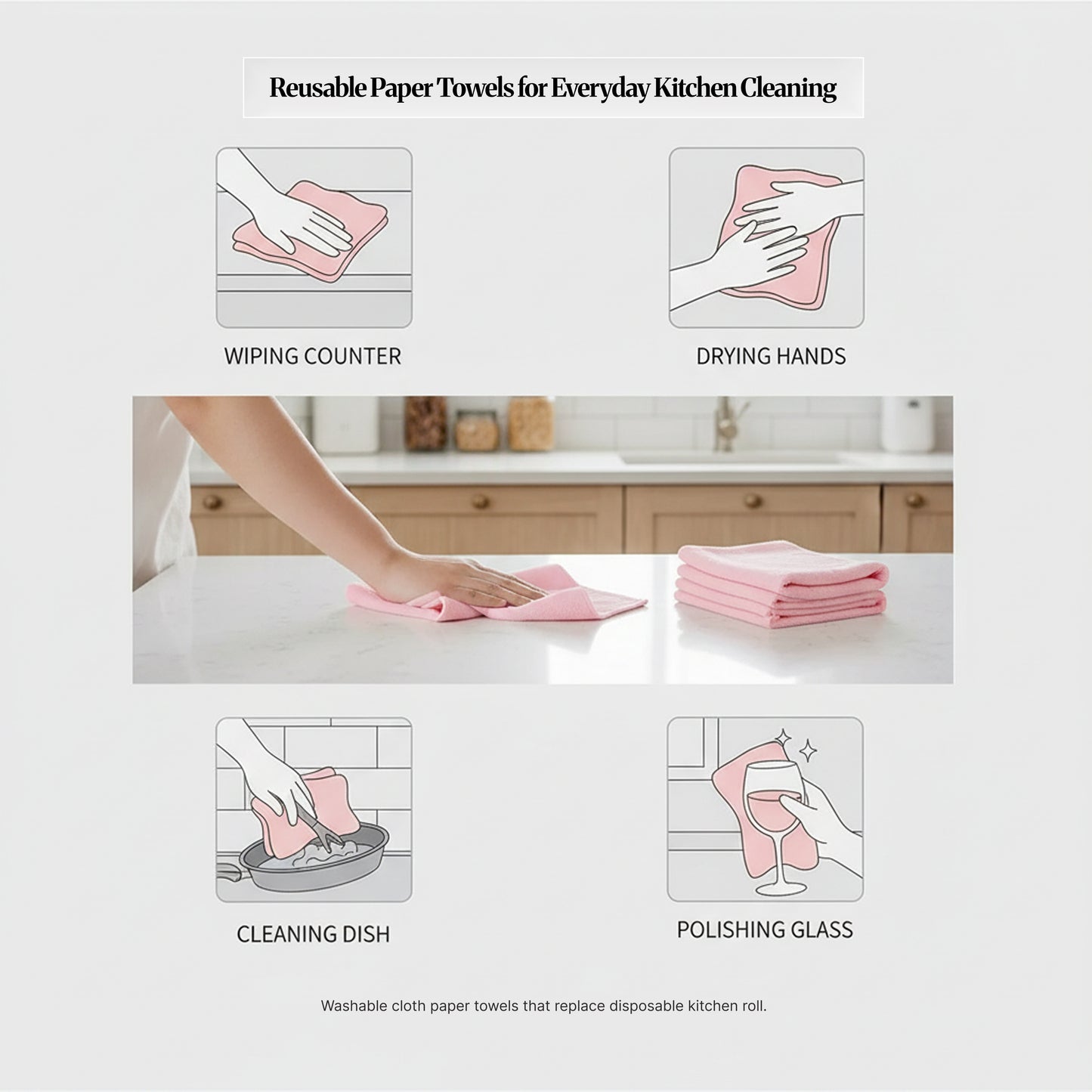 Reusable Paper Towels for Everyday Kitchen Cleaning

WIPING COUNTER

DRYING HANDS

CLEANING DISH

POLISHING GLASS

Washable cloth paper towels that replace disposable kitchen roll.