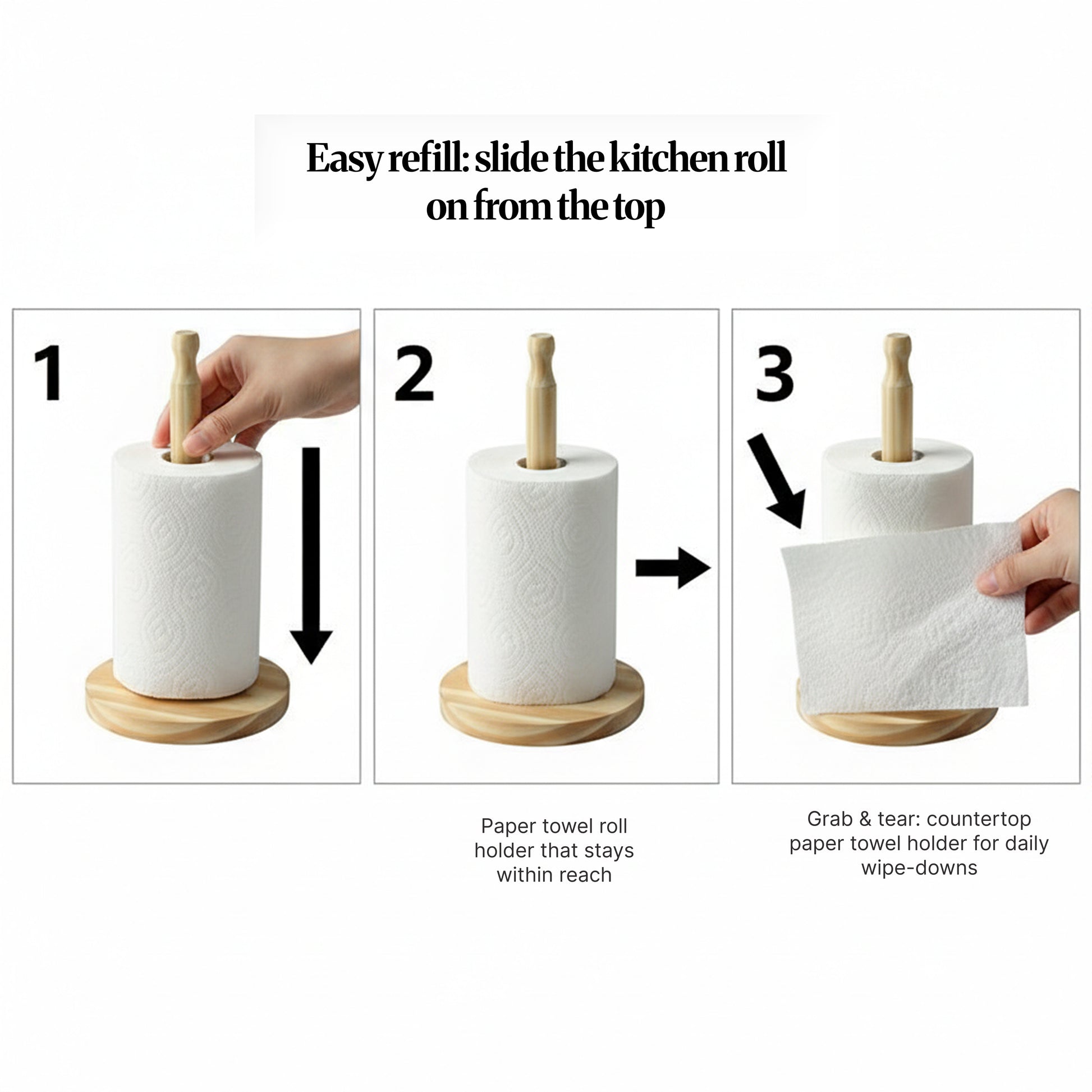 Easy refill: slide the kitchen roll on from the top

1

2

3

Paper towel roll holder that stays within reach

Grab & tear: countertop paper towel holder for daily wipe-downs